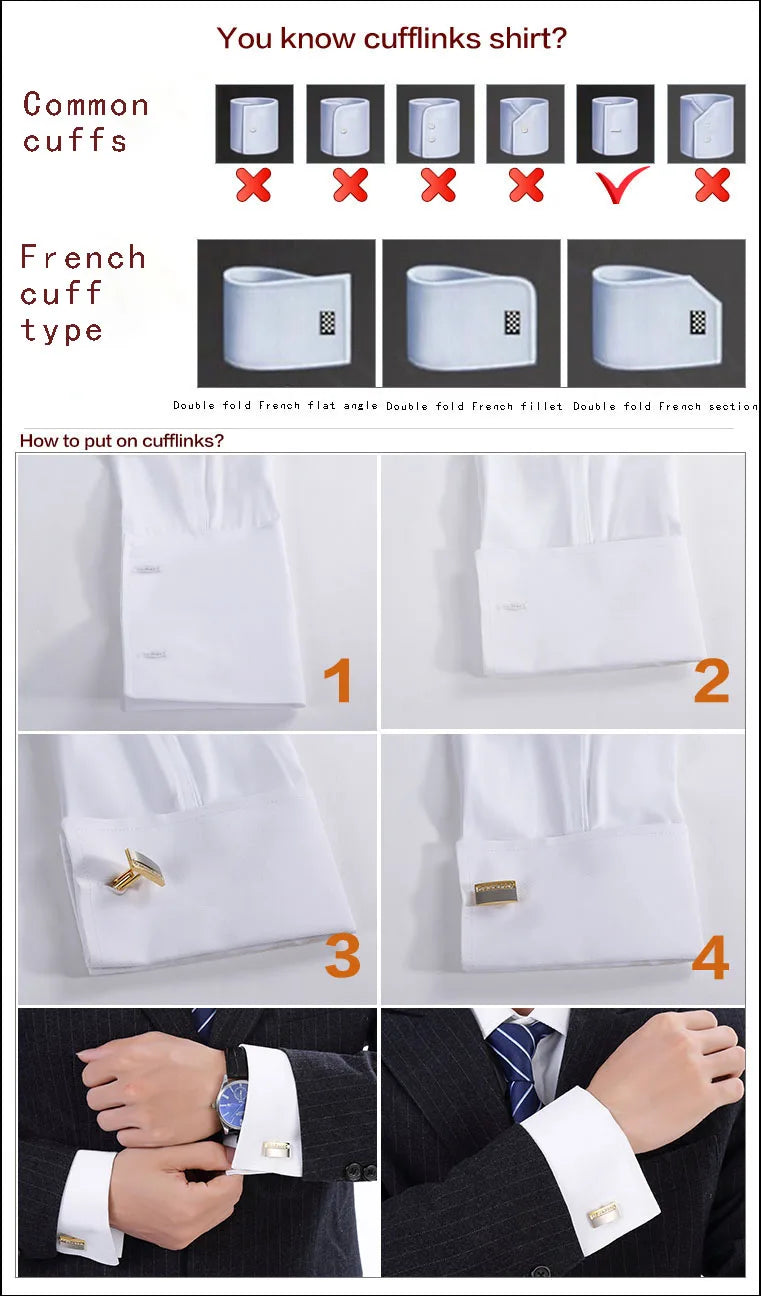 You know cufflinks shirt?

Common cuffs

French cuff type

Double fold French flat angle Double fold French fillet Double fold French section

How to put on cufflinks?

1

2

3

4